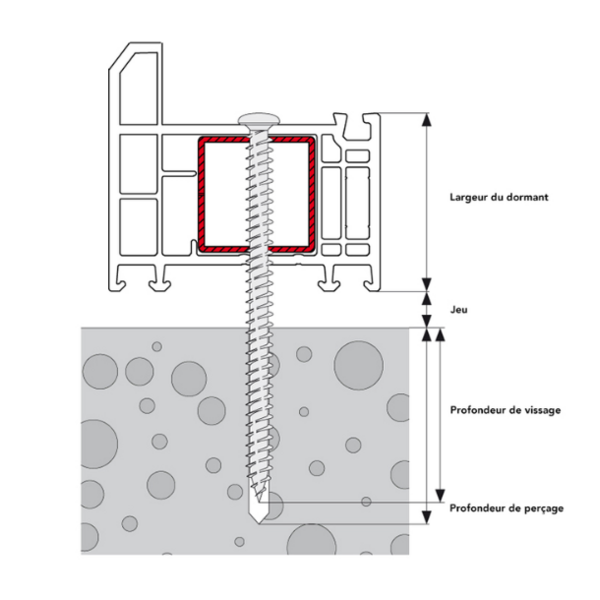 Largeur du dormant

Jeu

Profondeur de vissage

Profondeur de perçage