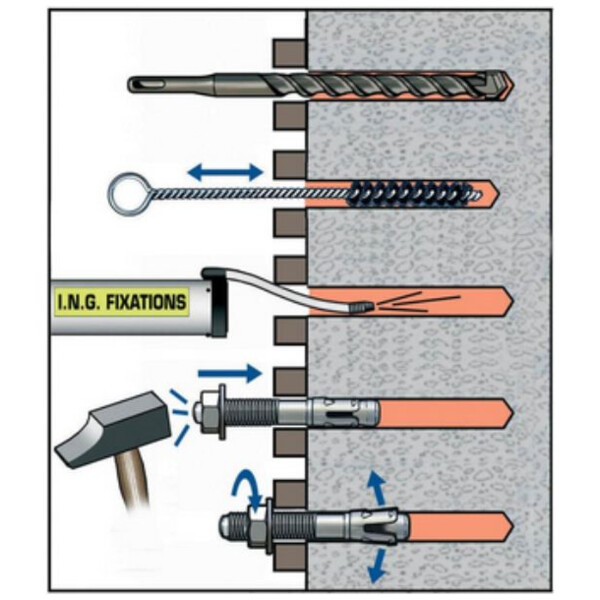 I.N.G. FIXATIONS