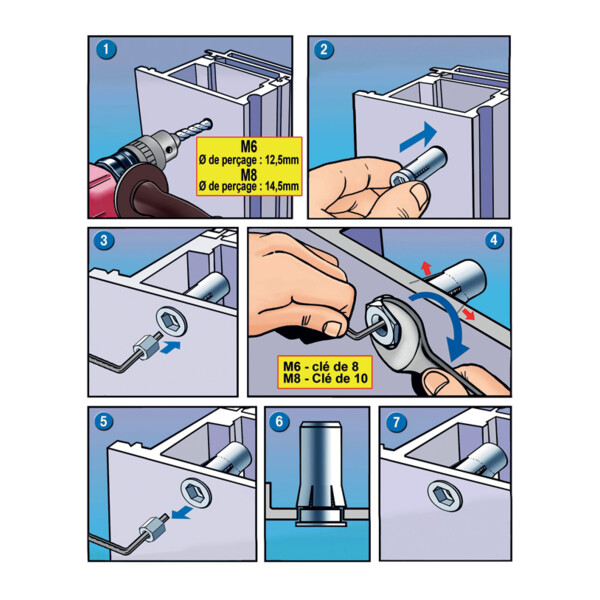 1

M6
Ø de perçage : 12,5mm
M8
Ø de perçage : 14,5mm

2

3

4

M6 - clé de 8
M8 - Clé de 10

5

6

7