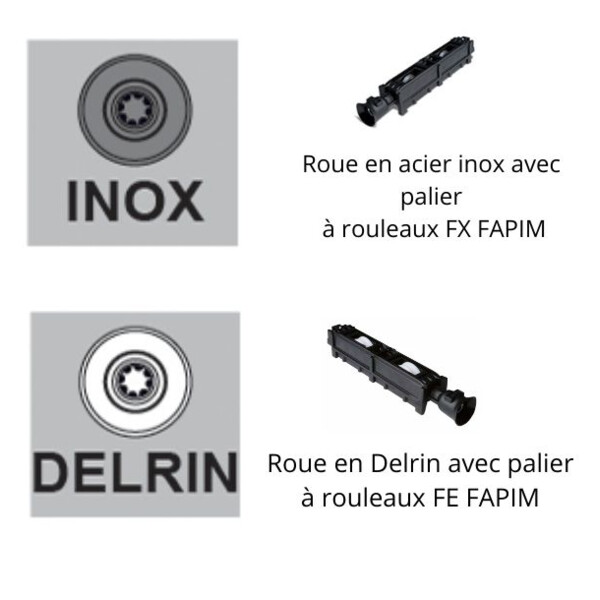 INOX

Roue en acier inox avec palier à rouleaux FX FAPIM

DELRIN

Roue en Delrin avec palier à rouleaux FE FAPIM