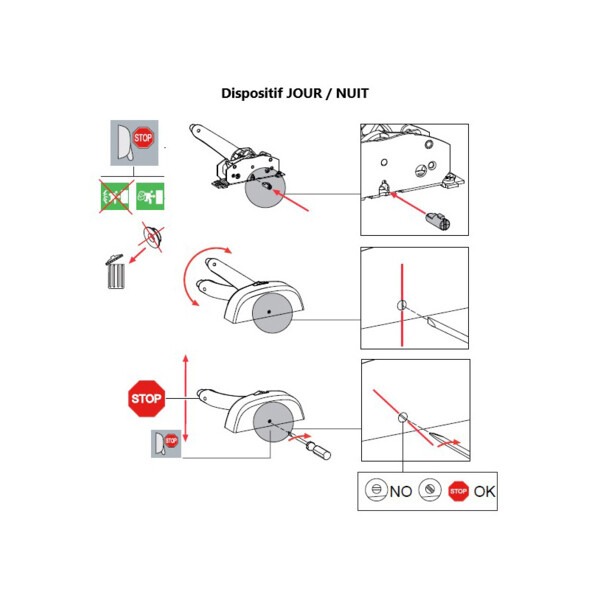 Dispositif JOUR / NUIT

STOP

STOP

STOP

NO

STOP

OK