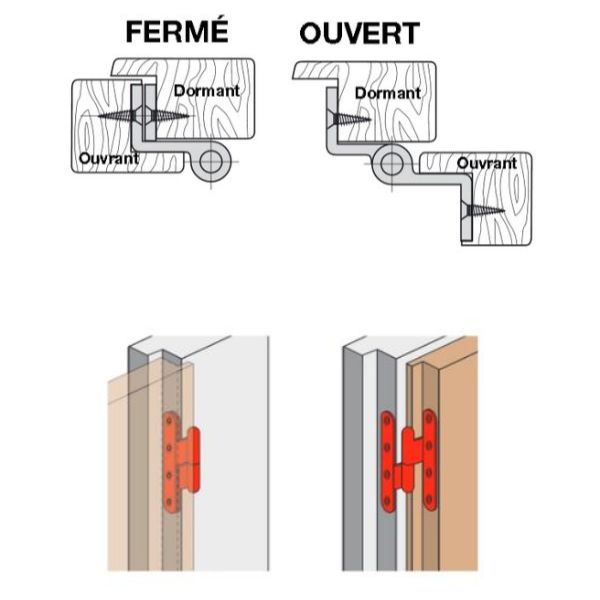 FERMÉ

Dormant

Ouvrant

OUVERT

Dormant

Ouvrant