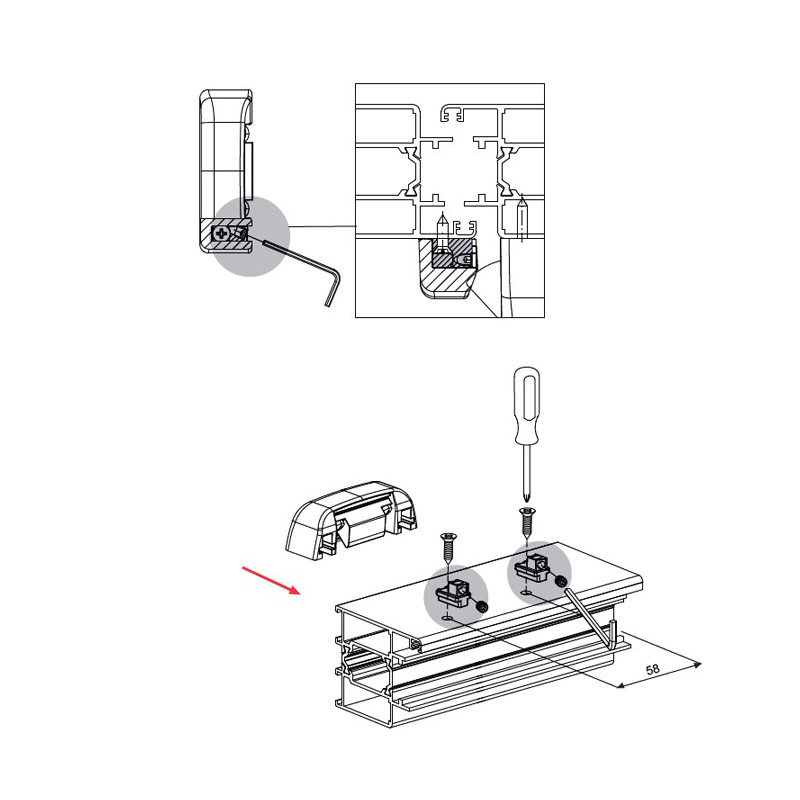 58