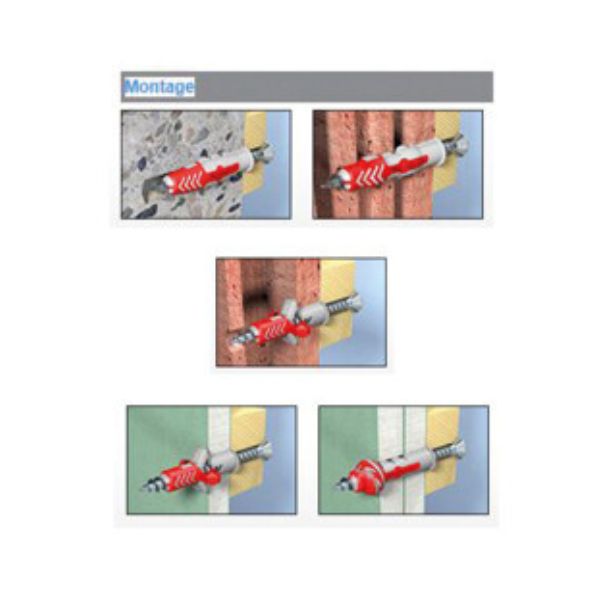 Montage