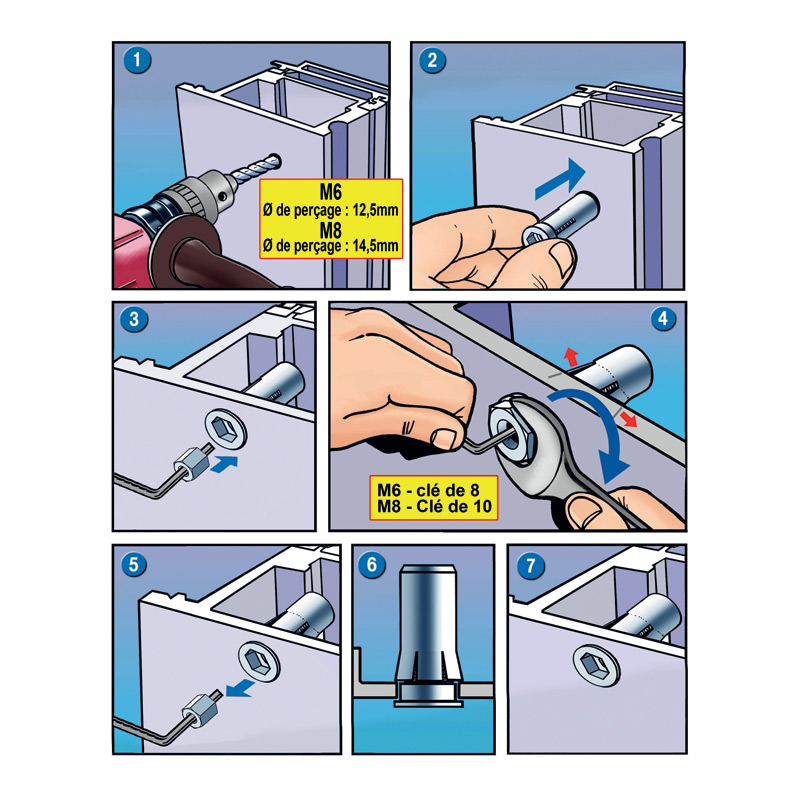 1

M6
Ø de perçage : 12,5mm
M8
Ø de perçage : 14,5mm

2

3

4

M6 - clé de 8
M8 - Clé de 10

5

6

7