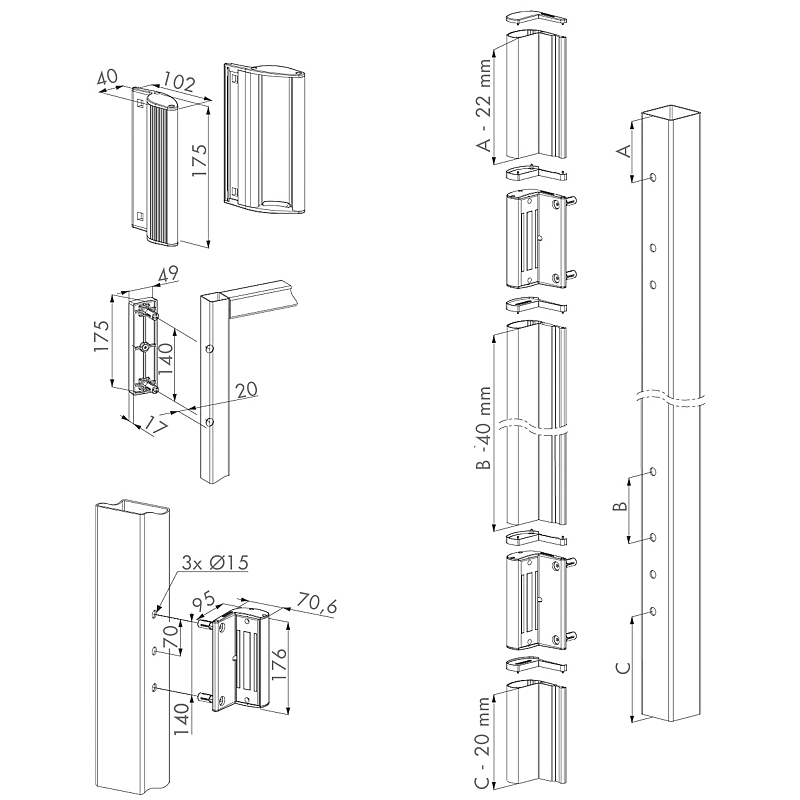 40
102
175
49
175
140
20
17
3x Ø15
95
70,6
70
176
140
A - 22 mm
B -40 mm
C - 20 mm
A
B
C