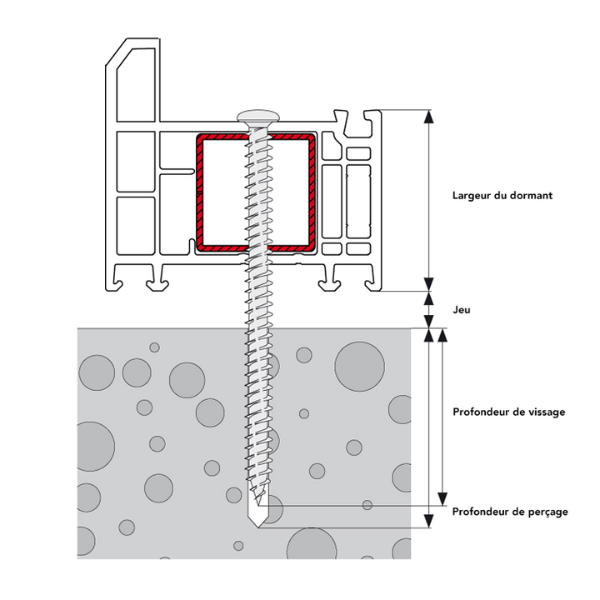 Largeur du dormant

Jeu

Profondeur de vissage

Profondeur de perçage