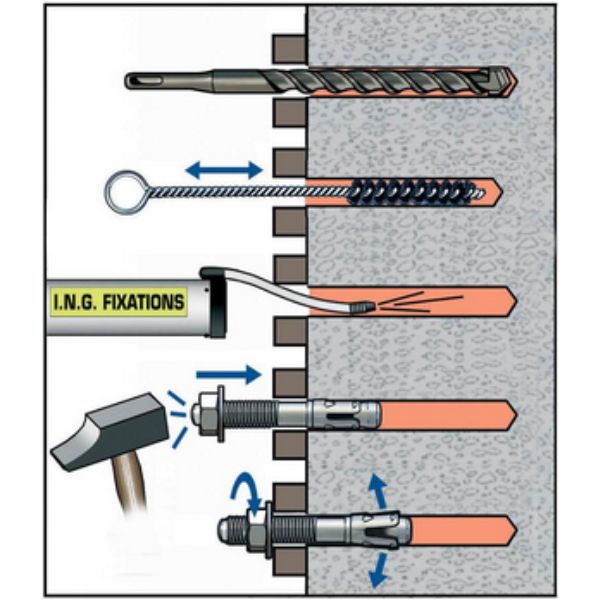 I.N.G. FIXATIONS