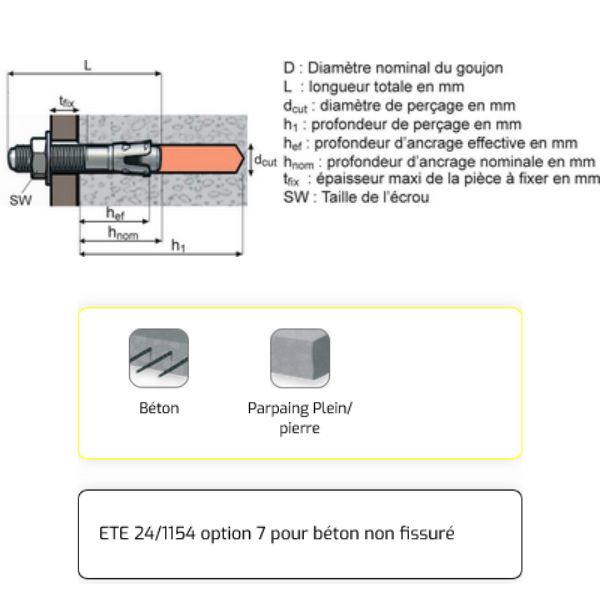 L
$t_{fix}$
$d_{cut}$
SW
$h_{ef}$
$h_{nom}$
$h_1$

D : Diamètre nominal du goujon
L : longueur totale en mm
$d_{cut}$ : diamètre de perçage en mm
$h_1$ : profondeur de perçage en mm
$h_{ef}$ : profondeur d'ancrage effective en mm
$h_{nom}$ : profondeur d'ancrage nominale en mm
$t_{fix}$ : épaisseur maxi de la pièce à fixer en mm
SW : Taille de l'écrou

Béton

Parpaing Plein/ pierre

ETE 24/1154 option 7 pour béton non fissuré