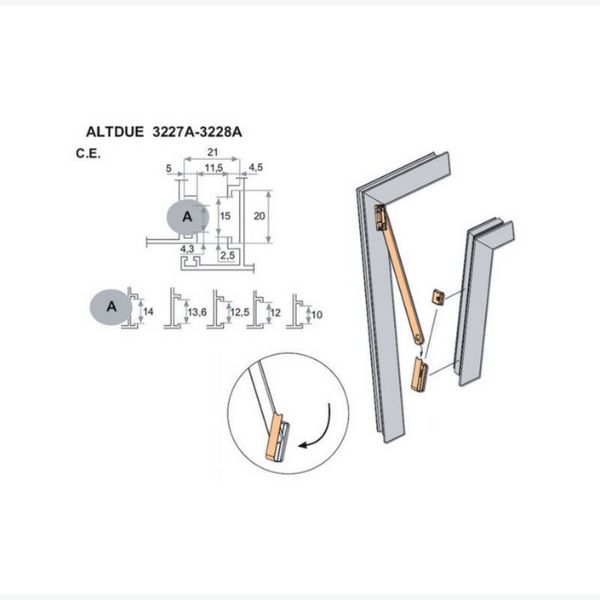 ALTDUE 3227A-3228A
C.E.

21
5
11,5
4,5
A
15
20
4,3
2,5

A
14
13,6
12,5
12
10