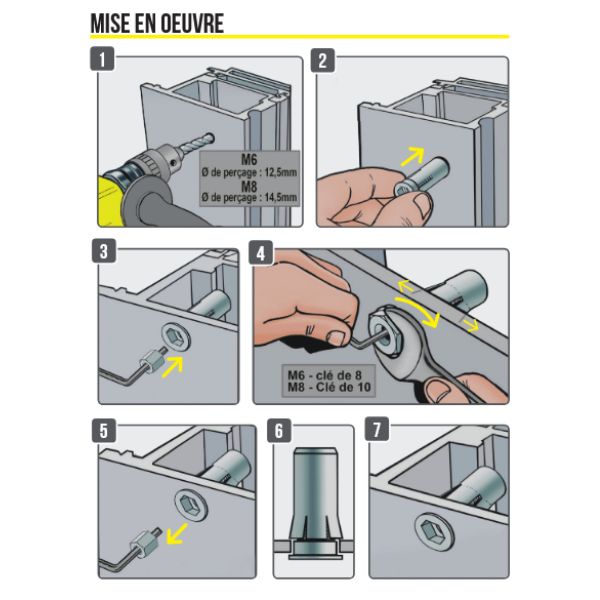 MISE EN OEUVRE

1

M6
Ø de perçage : 12,5mm
M8
Ø de perçage : 14,5mm

2

3

4

M6 - clé de 8
M8 - Clé de 10

5

6

7