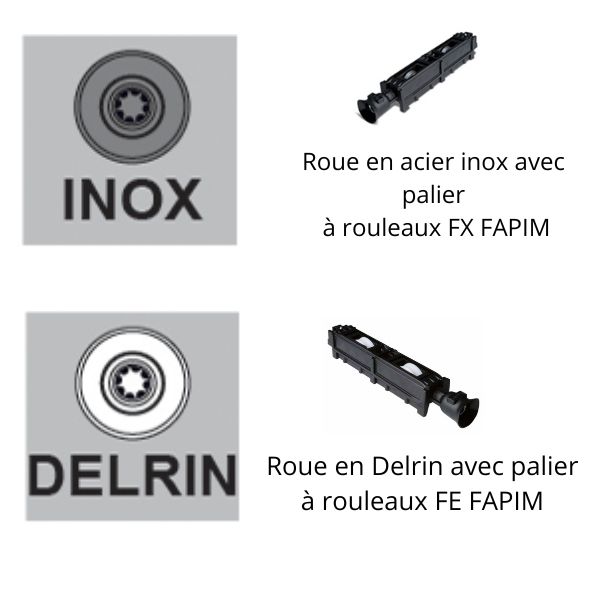 INOX

Roue en acier inox avec palier
à rouleaux FX FAPIM

DELRIN

Roue en Delrin avec palier
à rouleaux FE FAPIM